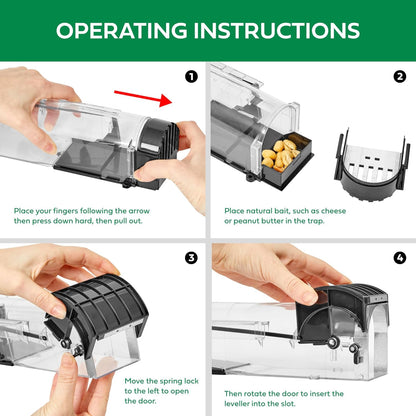 OPERATING INSTRUCTIONS

1

Place your fingers following the arrow then press down hard, then pull out.

2

Place natural bait, such as cheese or peanut butter in the trap.

3

Move the spring lock to the left to open the door.

4

Then rotate the door to insert the leveller into the slot.