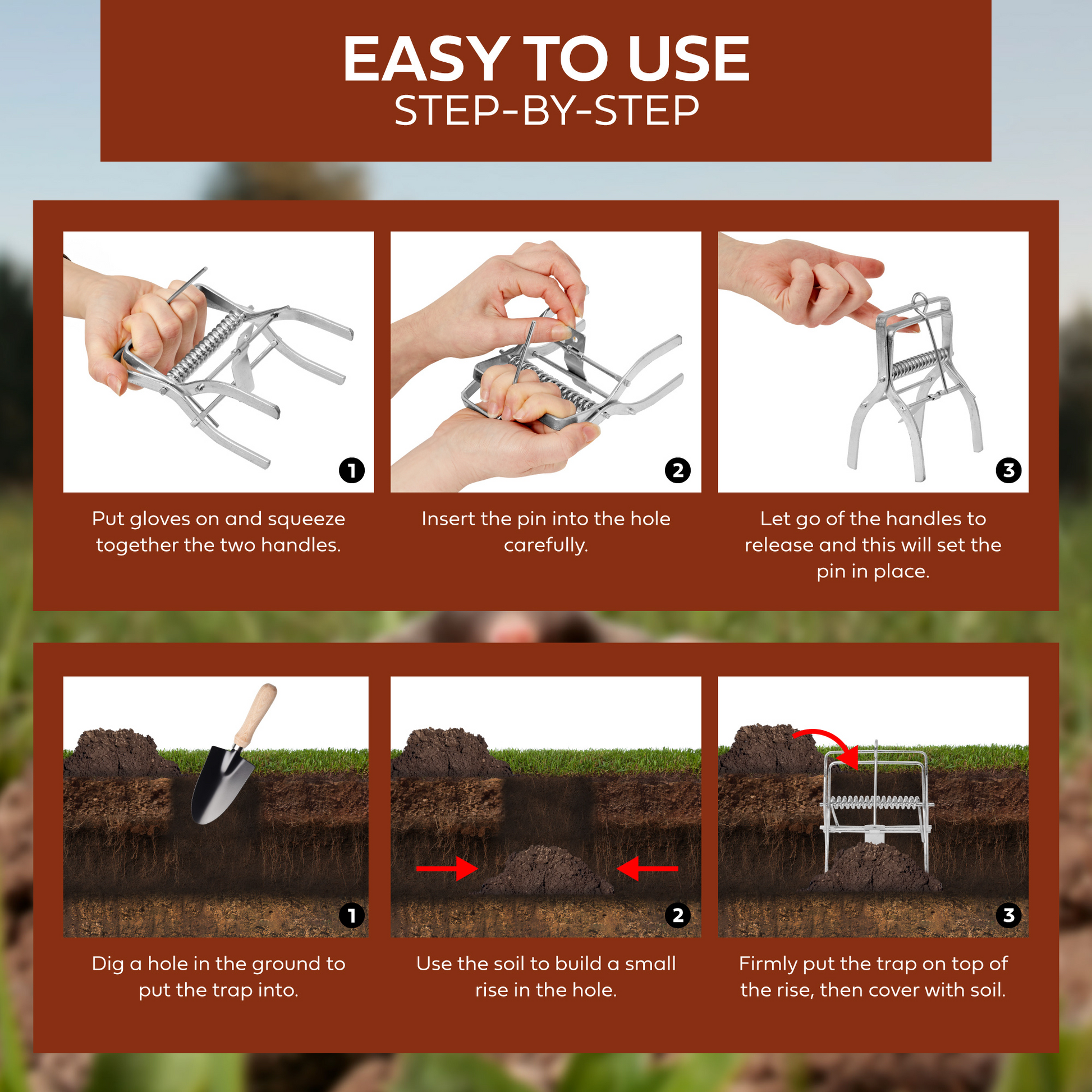 EASY TO USE
STEP-BY-STEP

1
Put gloves on and squeeze together the two handles.

2
Insert the pin into the hole carefully.

3
Let go of the handles to release and this will set the pin in place.

1
Dig a hole in the ground to put the trap into.

2
Use the soil to build a small rise in the hole.

3
Firmly put the trap on top of the rise, then cover with soil.