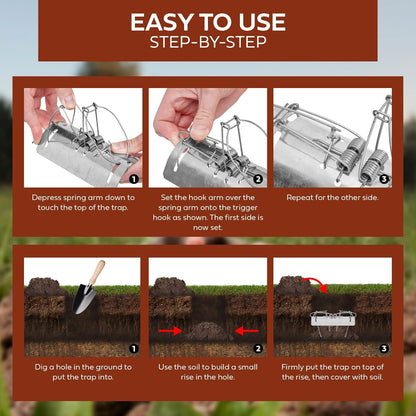 EASY TO USE
STEP-BY-STEP

1
Depress spring arm down to touch the top of the trap.

2
Set the hook arm over the spring arm onto the trigger hook as shown. The first side is now set.

3
Repeat for the other side.

1
Dig a hole in the ground to put the trap into.

2
Use the soil to build a small rise in the hole.

3
Firmly put the trap on top of the rise, then cover with soil.